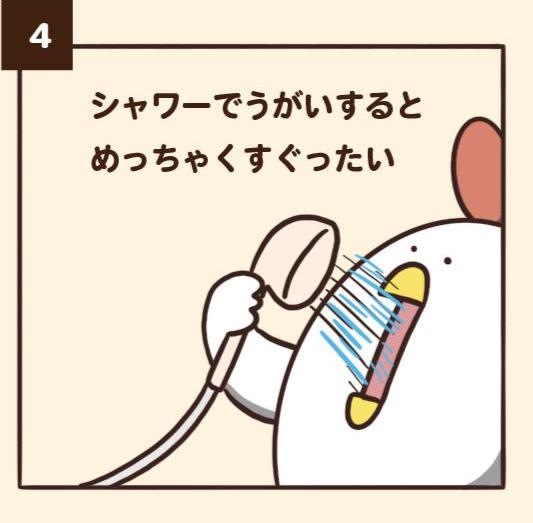 4

シャワーでうがいすると
めっちゃくすぐったい