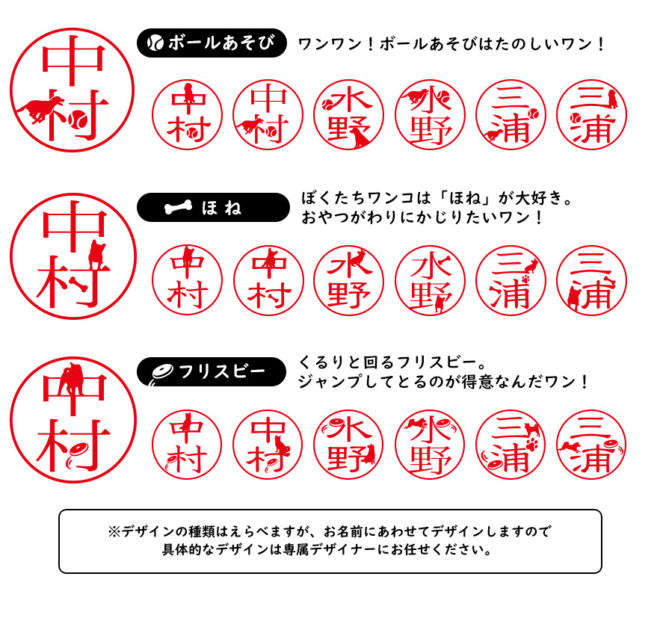 中村

ボールあそび

ワンワン！ボールあそびはたのしいワン！

中村 中村 水野 水野 三浦 三浦

中村

ほね

ぼくたちワンコは「ほね」が大好き。
おやつがわりにかじりたいワン！

中村 中村 水野 水野 三浦 三浦

中村

フリスビー

くるりと回るフリスビー。
ジャンプしてとるのが得意なんだワン！

中村 中村 水野 水野 三浦 三浦

※デザインの種類はえらべますが、お名前にあわせてデザインしますので
具体的なデザインは専属デザイナーにお任せください。