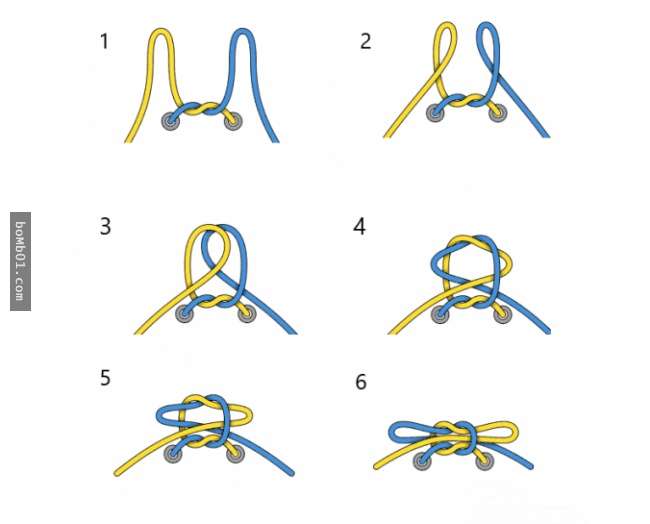 1
2
bomb01.com
3
4
5
6