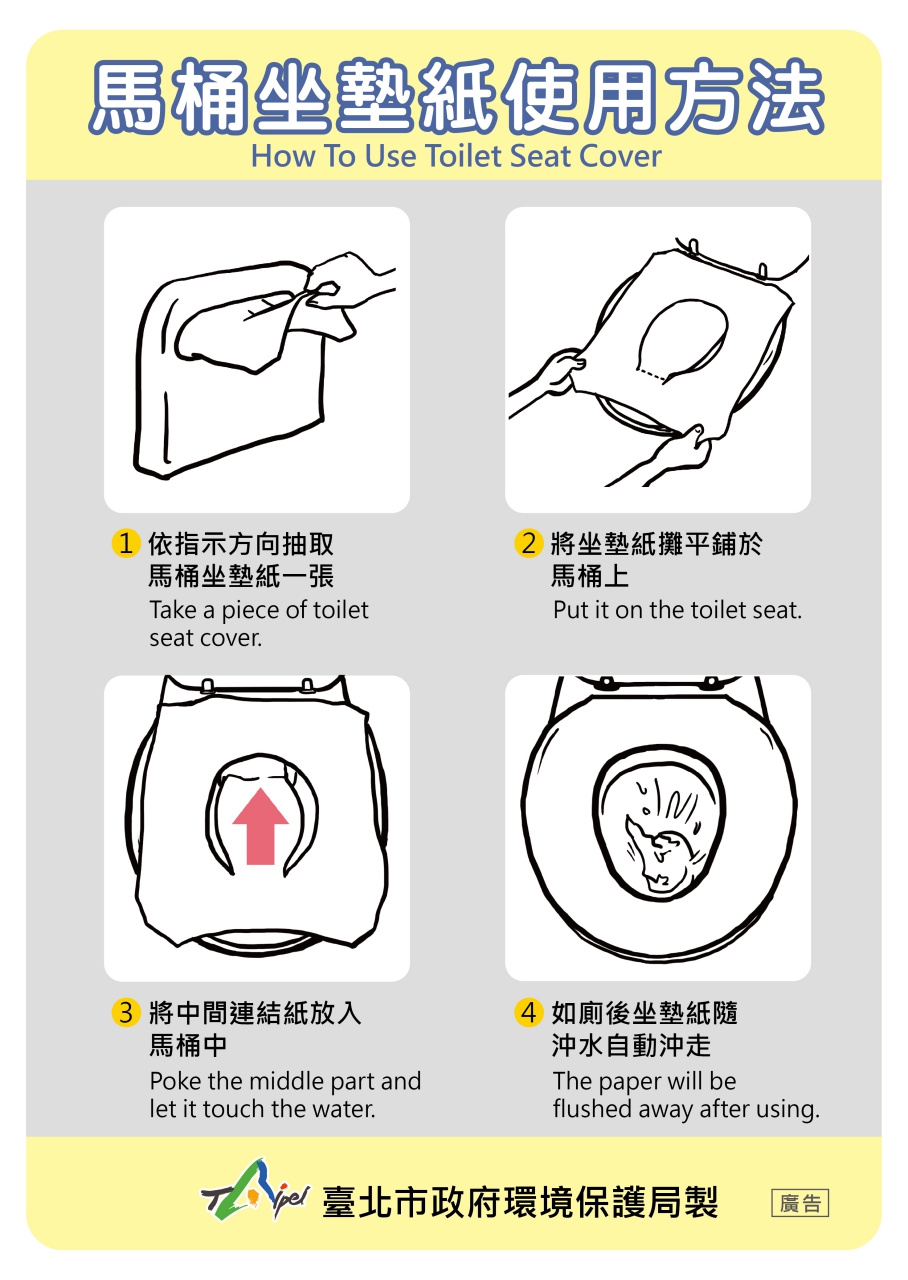 馬桶坐墊紙使用方法
How To Use Toilet Seat Cover

1 依指示方向抽取馬桶坐墊紙一張
Take a piece of toilet seat cover.

2 將坐墊紙攤平鋪於馬桶上
Put it on the toilet seat.

3 將中間連結紙放入馬桶中
Poke the middle part and let it touch the water.

4 如廁後坐墊紙隨沖水自動沖走
The paper will be flushed away after using.

Taipei 臺北市政府環境保護局製

廣告