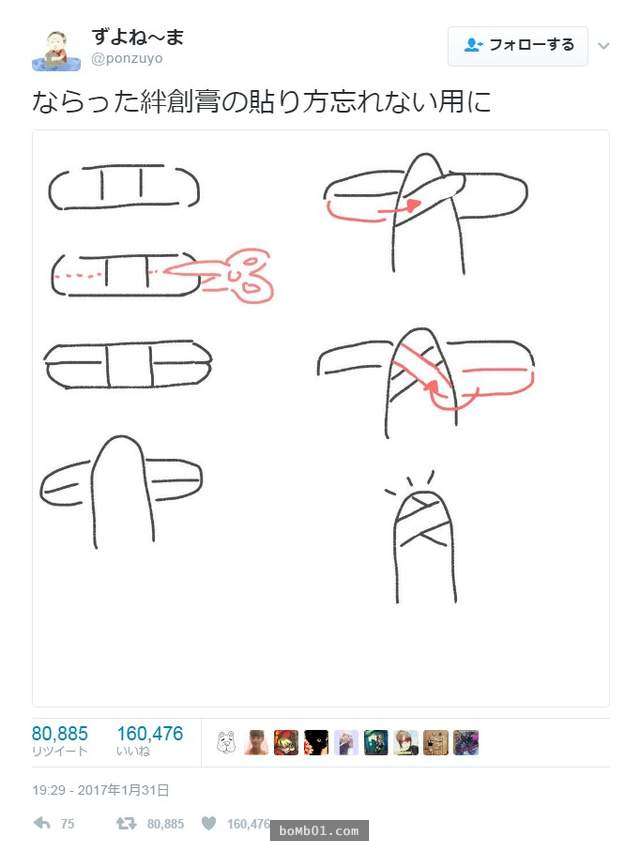 ずよね〜ま
@ponzuyo

フォローする

ならった絆創膏の貼り方忘れない用に

80,885
リツイート

160,476
いいね

19:29 - 2017年1月31日

75
80,885
160,476

boMb01.com