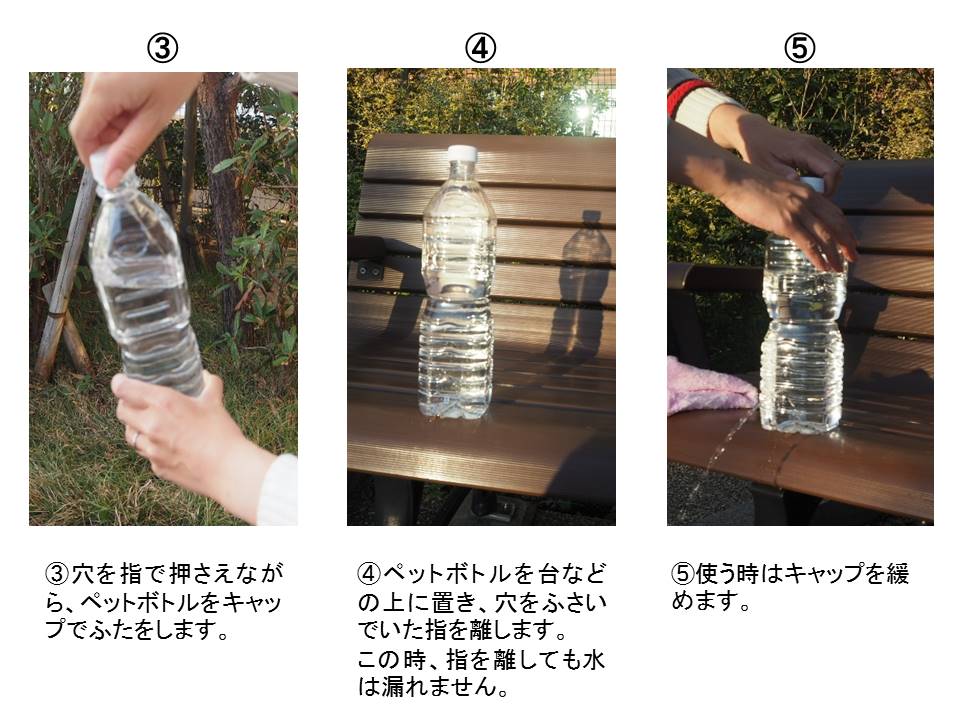 ③

④

⑤

③穴を指で押さえながら、ペットボトルをキャップでふたをします。

④ペットボトルを台などの上に置き、穴をふさいでいた指を離します。
この時、指を離しても水は漏れません。

⑤使う時はキャップを緩めます。