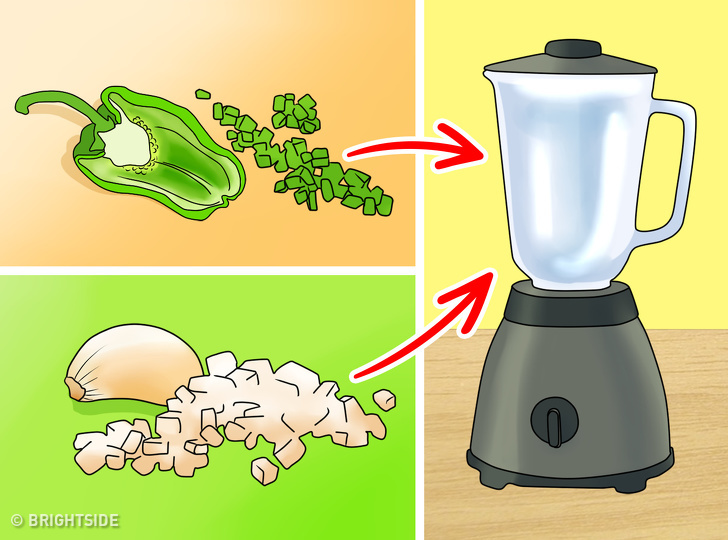 © BRIGHTSIDE